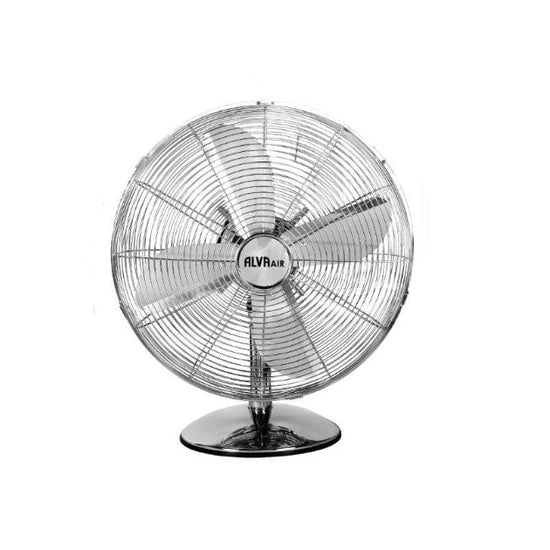 ALVA AIR