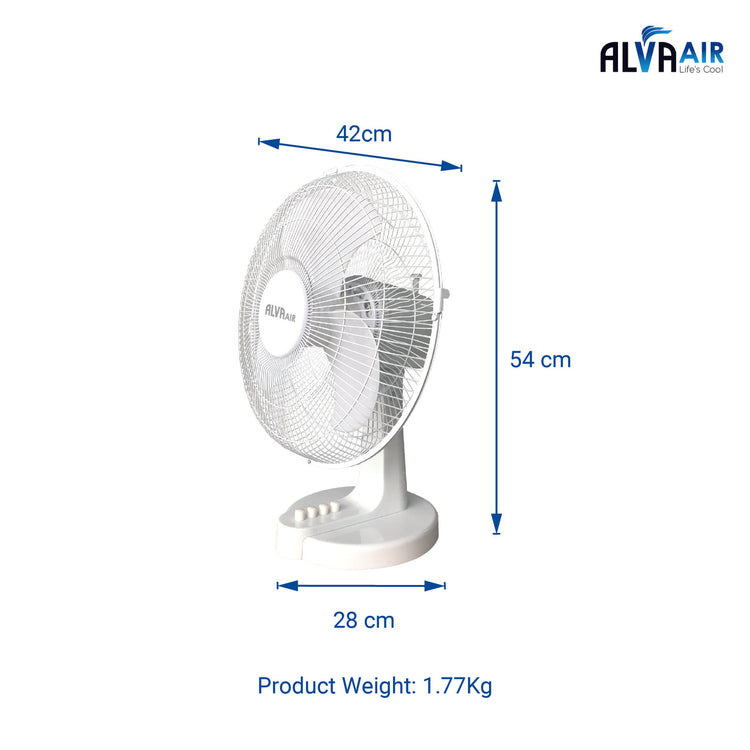 ALVAAIR
Life's Cool

42cm

ALVAAIR

54 cm

28 cm

Product Weight: 1.77Kg