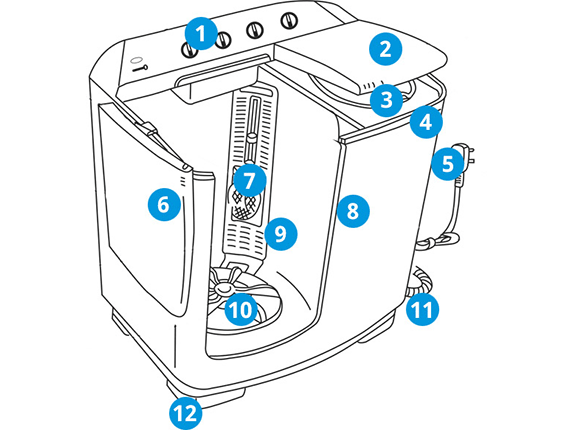 1
2
3
4
5
6
7
8
9
10
11
12