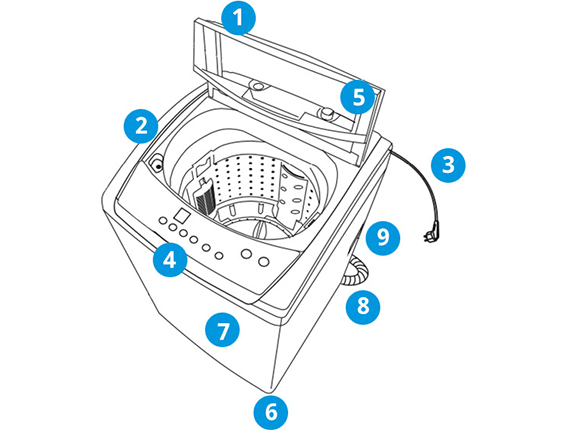 1
5
2
3
9
4
8
7
6