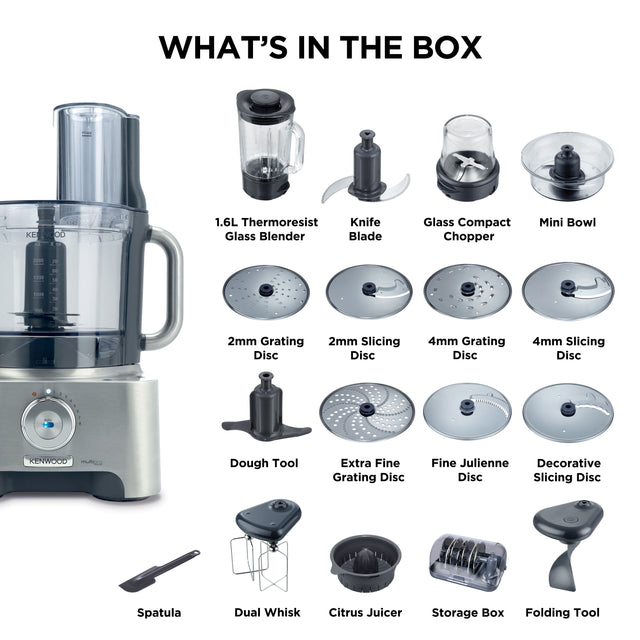 WHAT'S IN THE BOX

KENWOOD

KENWOOD

1.6L Thermoresist Glass Blender

Knife Blade

Glass Compact Chopper

Mini Bowl

2mm Grating Disc

2mm Slicing Disc

4mm Grating Disc

4mm Slicing Disc

Dough Tool

Extra Fine Grating Disc

Fine Julienne Disc

Decorative Slicing Disc

Spatula

Dual Whisk

Citrus Juicer

Storage Box

Folding Tool