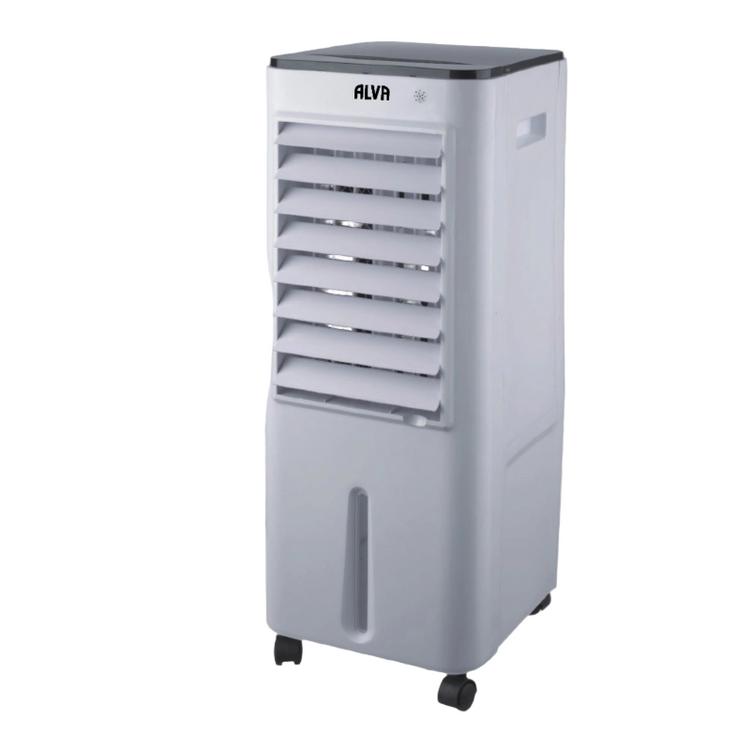 ALVA