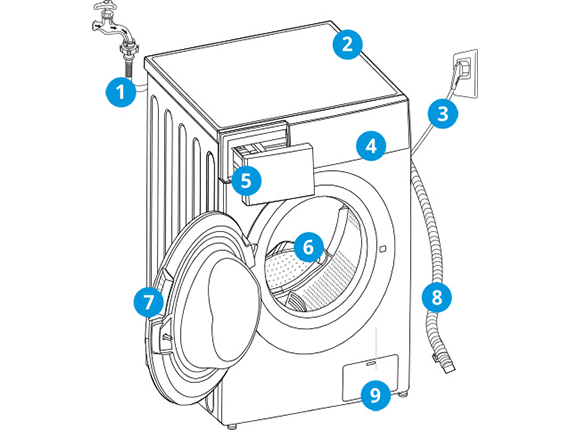 1
2
3
4
5
6
7
8
9